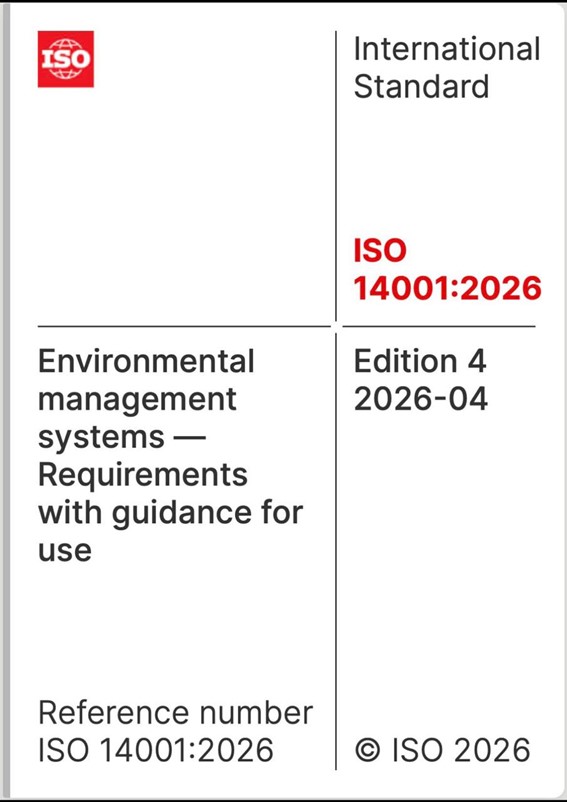 ISO

International Standard

ISO 14001:2026

Environmental management systems — Requirements with guidance for use

Edition 4
2026-04

Reference number
ISO 14001:2026

© ISO 2026